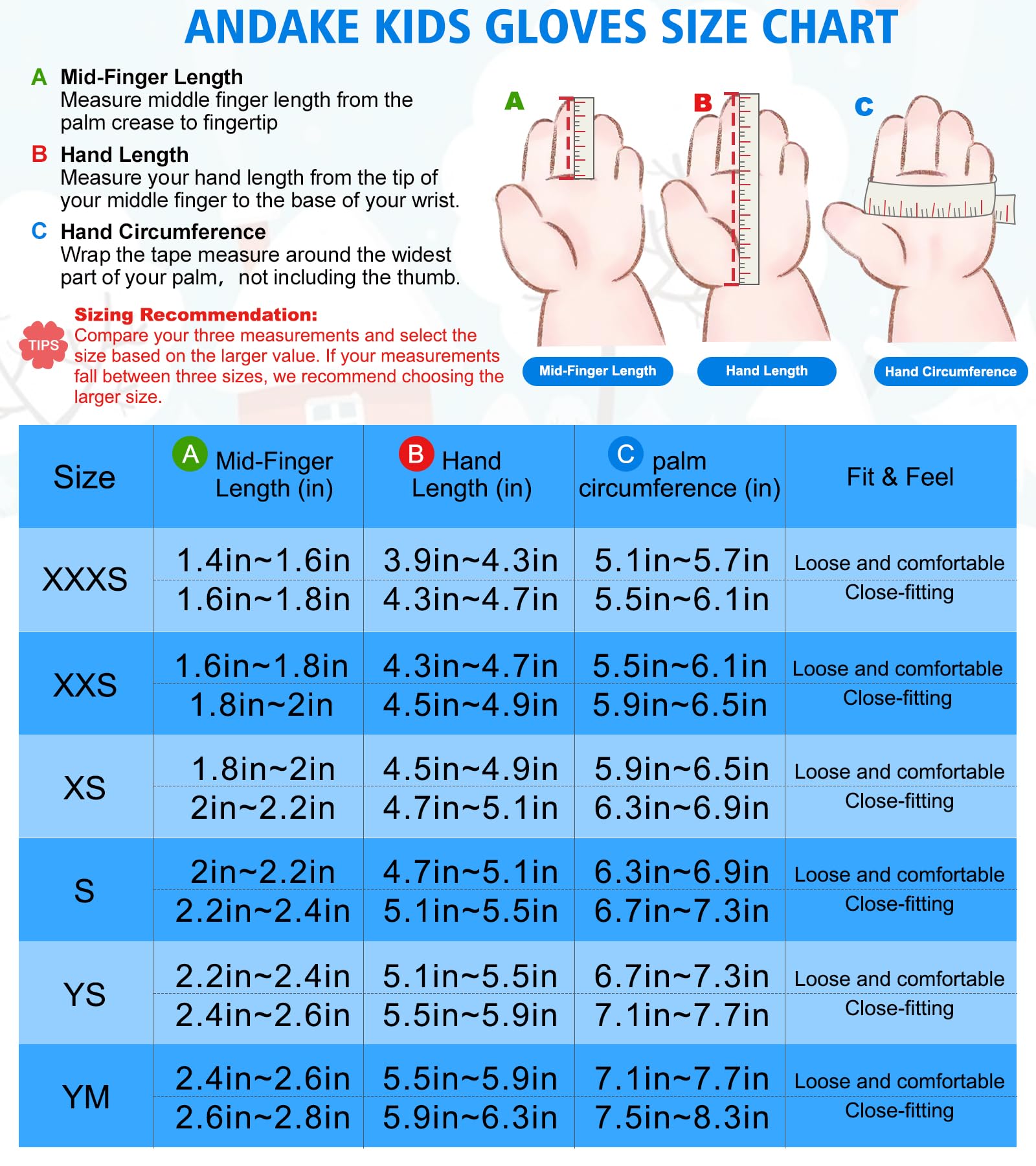 ANDAKE KIDS GLOVES SIZE CHART

A Mid-Finger Length
Measure middle finger length from the palm crease to fingertip

B Hand Length
Measure your hand length from the tip of your middle finger to the base of your wrist.

C Hand Circumference
Wrap the tape measure around the widest part of your palm, not including the thumb.

TIPS
Sizing Recommendation:
Compare your three measurements and select the size based on the larger value. If your measurements fall between three sizes, we recommend choosing the larger size.

A B C

Mid-Finger Length
Hand Length
Hand Circumference

| Size | A Mid-Finger Length (in) | B Hand Length (in) | C palm circumference (in) | Fit & Feel |
|---|---|---|---|---|
| XXXS | 1.4in~1.6in | 3.9in~4.3in | 5.1in~5.7in | Loose and comfortable |
| | 1.6in~1.8in | 4.3in~4.7in | 5.5in~6.1in | Close-fitting |
| XXS | 1.6in~1.8in | 4.3in~4.7in | 5.5in~6.1in | Loose and comfortable |
| | 1.8in~2in | 4.5in~4.9in | 5.9in~6.5in | Close-fitting |
| XS | 1.8in~2in | 4.5in~4.9in | 5.9in~6.5in | Loose and comfortable |
| | 2in~2.2in | 4.7in~5.1in | 6.3in~6.9in | Close-fitting |
| S | 2in~2.2in | 4.7in~5.1in | 6.3in~6.9in | Loose and comfortable |
| | 2.2in~2.4in | 5.1in~5.5in | 6.7in~7.3in | Close-fitting |
| YS | 2.2in~2.4in | 5.1in~5.5in | 6.7in~7.3in | Loose and comfortable |
| | 2.4in~2.6in | 5.5in~5.9in | 7.1in~7.7in | Close-fitting |
| YM | 2.4in~2.6in | 5.5in~5.9in | 7.1in~7.7in | Loose and comfortable |
| | 2.6in~2.8in | 5.9in~6.3in | 7.5in~8.3in | Close-fitting |